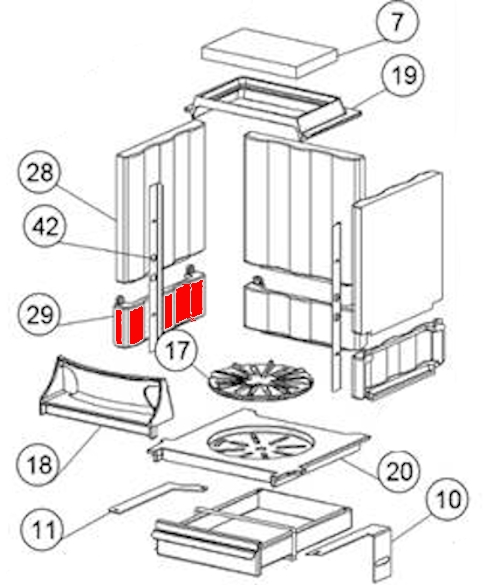 7
19
28
42
29
17
18
20
10
11