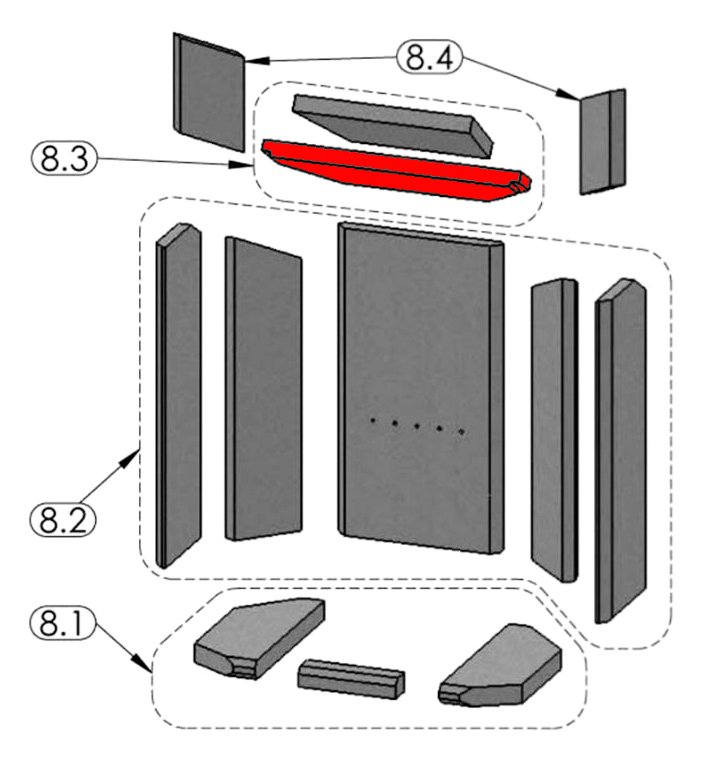 8.4

8.3

8.2

8.1