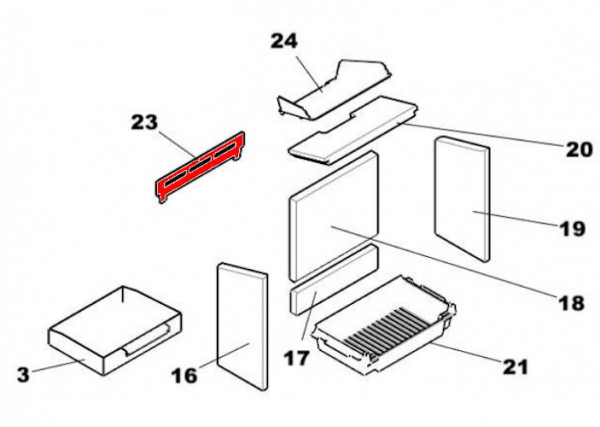 24
23
20
19
18
17
21
3
16