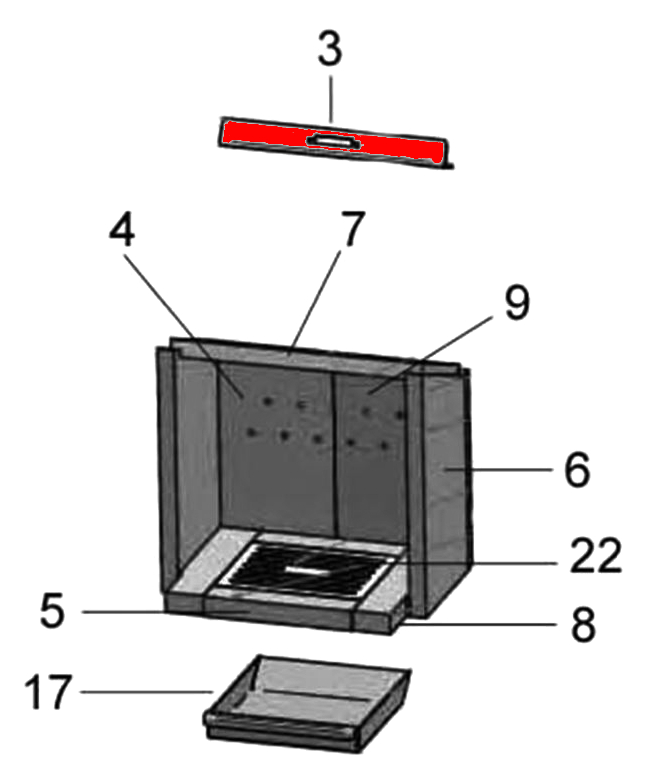 3
4
7
9
6
22
5
8
17