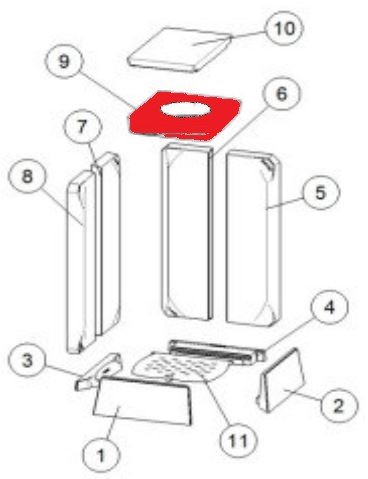 10
9
6
7
8
5
4
3
2
11
1