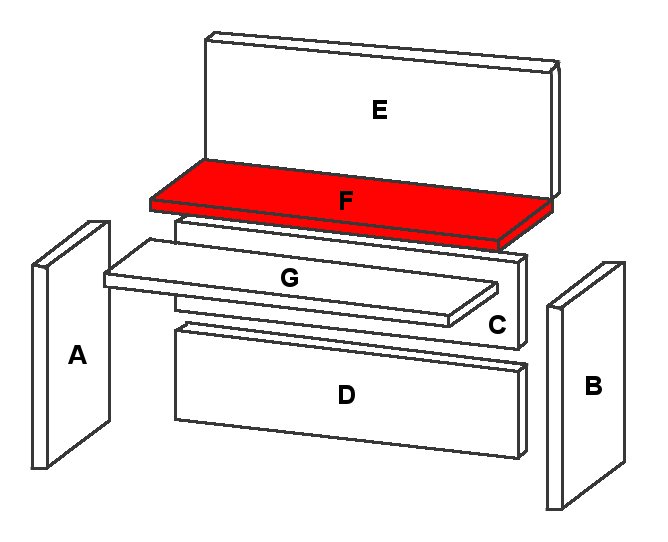 E
F
G
C
A
D
B