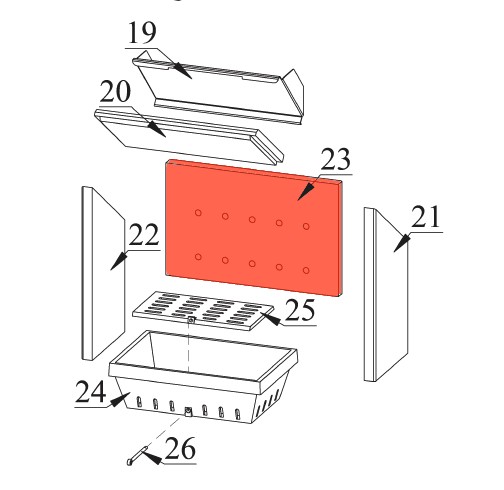 19
20
23
22
21
25
24
26