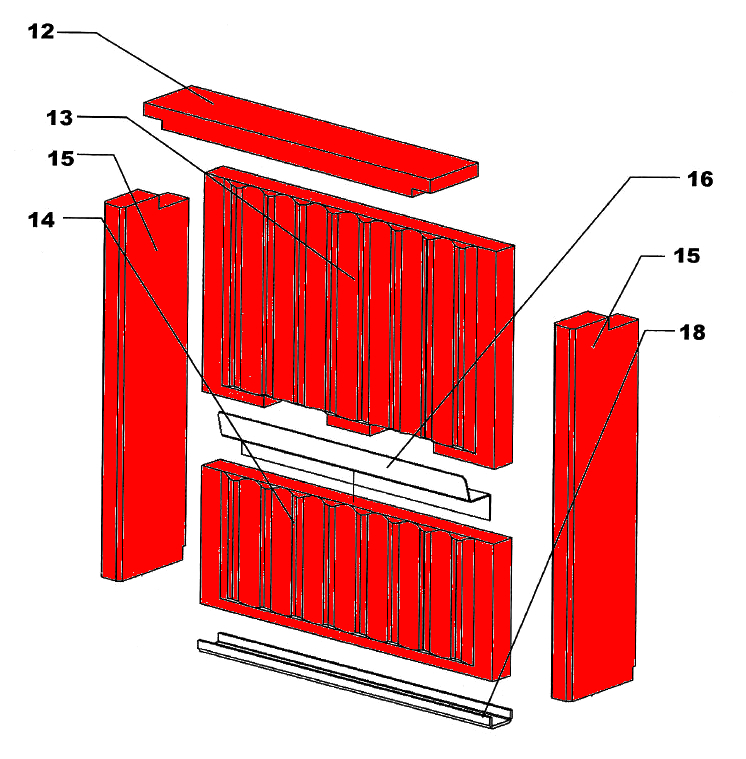 12
13
15
14
16
15
18