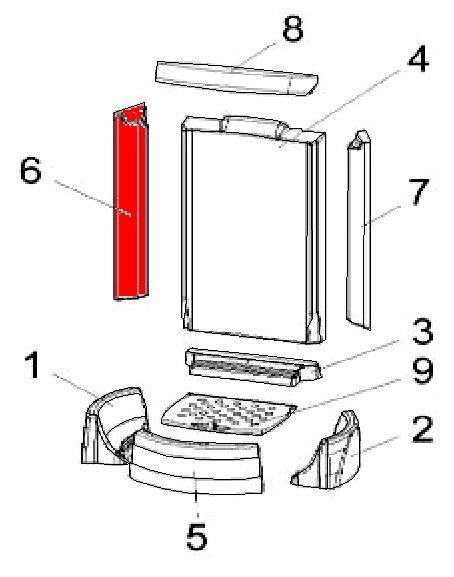 8
4
6
7
3
1
9
2
5