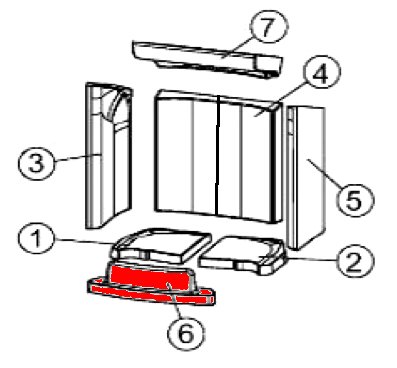 7
4
3
5
1
2
6