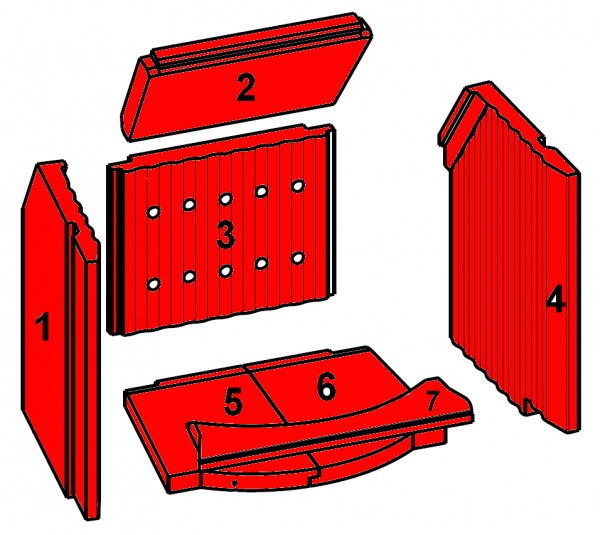 2
3
1
4
5
6
7