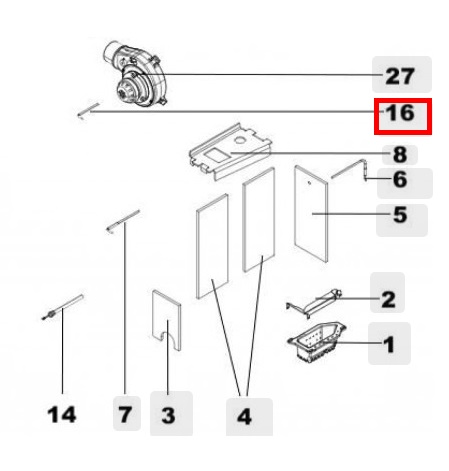 27
16
8
6
5
2
1
14
7
3
4