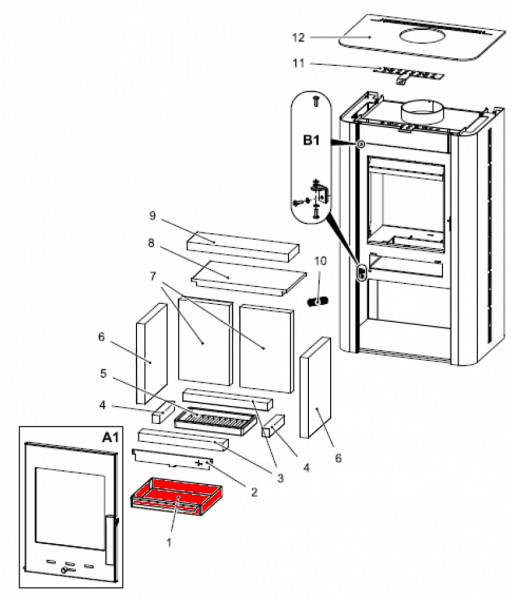 12
11
B1
9
8
10
7
6
5
4
A1
3
4
6
2
1