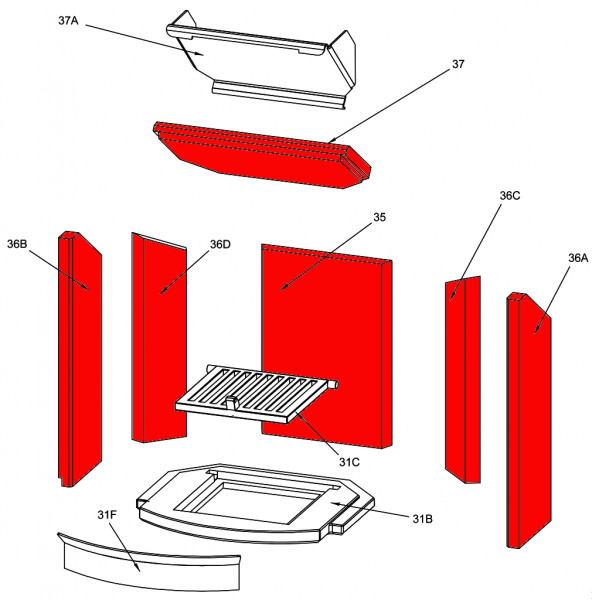 37A

37

36C

35

36B

36D

36A

31C

31F

31B