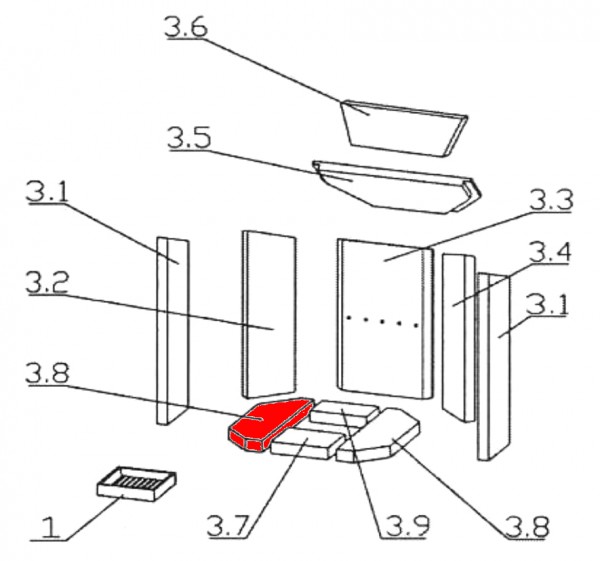 3.6
3.5
3.1
3.3
3.4
3.2
3.1
3.8
1
3.7
3.9
3.8