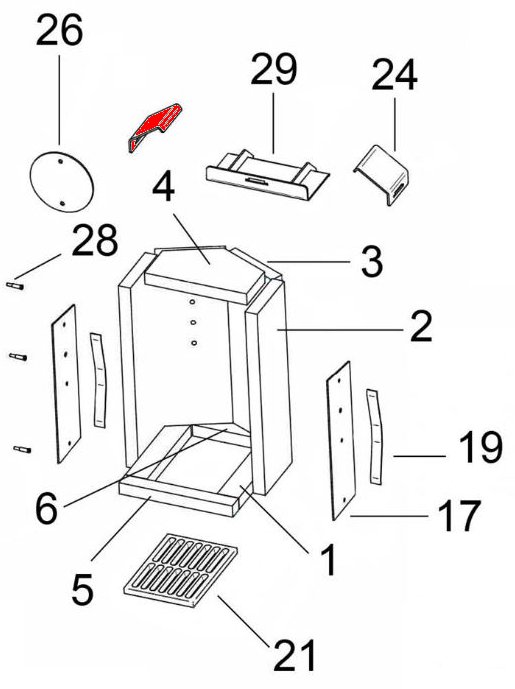 26
29
24
4
28
3
2
19
6
17
1
5
21