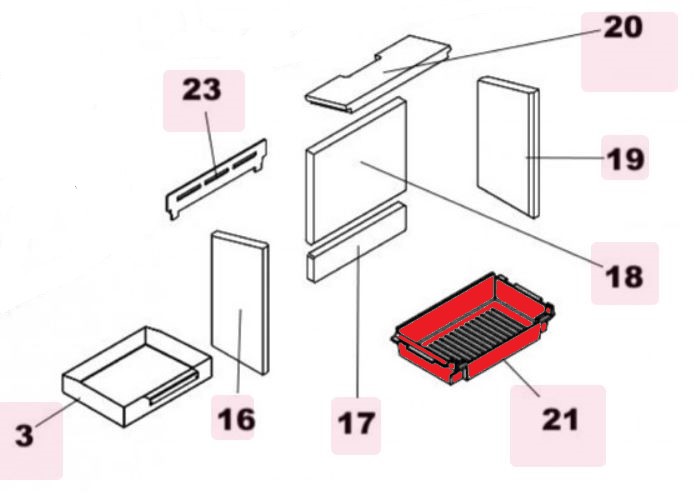 20
23
19
18
3
16
17
21