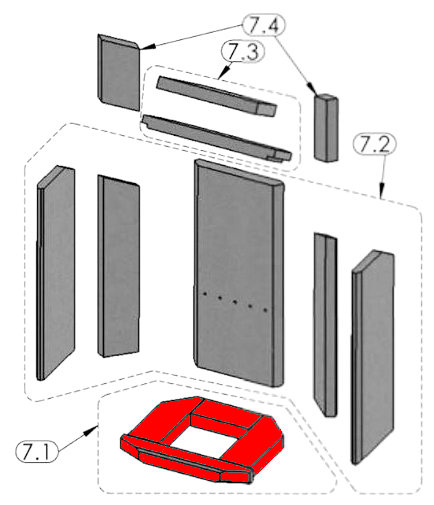 7.4
7.3
7.2
7.1