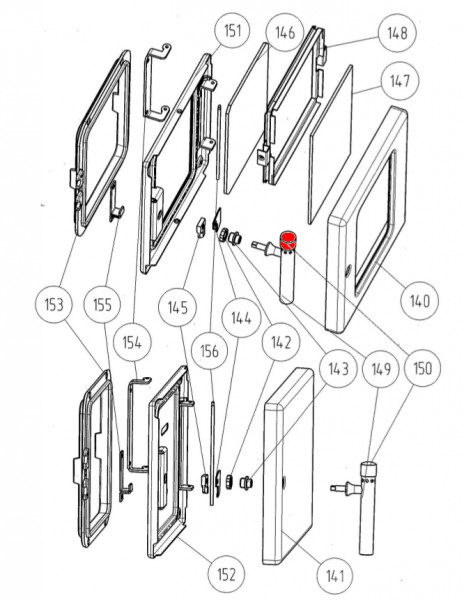 151
146
148
147
140
153
155
145
144
154
156
142
143
149
150
152
141