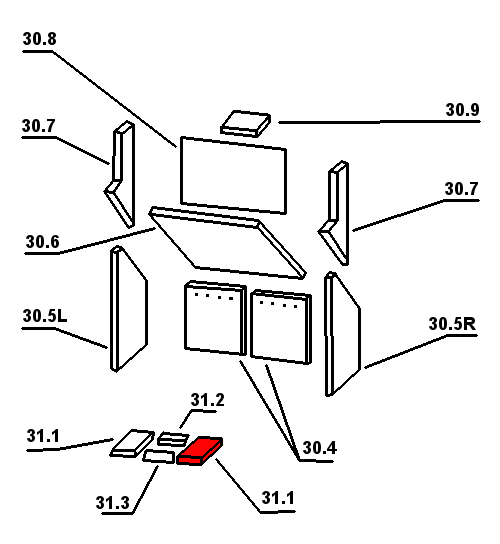 30.8

30.9

30.7

30.7

30.6

30.5L

30.5R

31.2

31.1

30.4

31.3

31.1