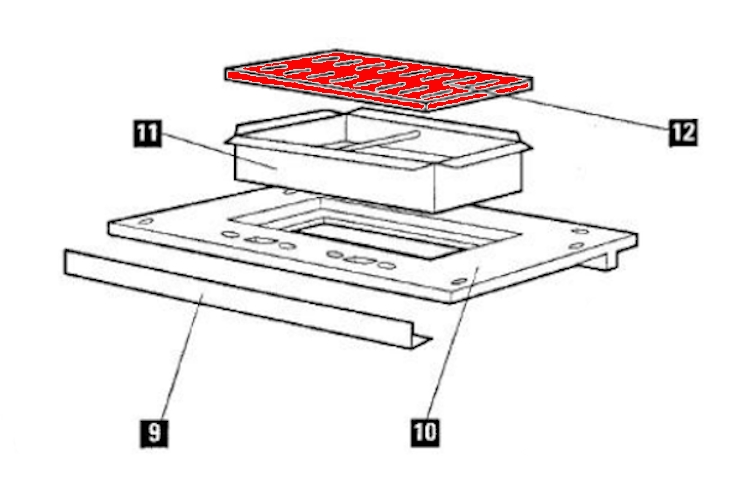 11
12
9
10